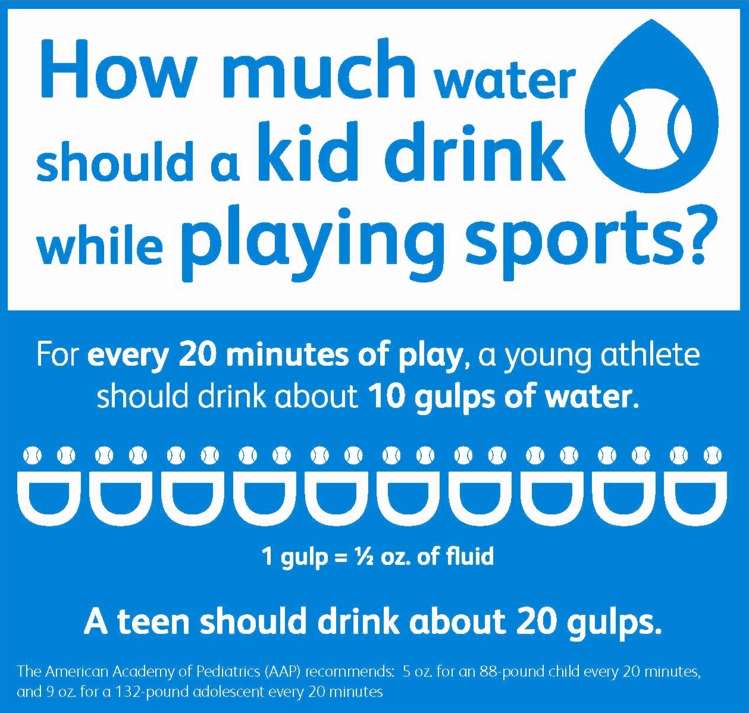 How much water should a kid drink while playing sports?

For every 20 minutes of play, a young athlete should drink about 10 gulps of water.

1 gulp = ½ oz. of fluid

A teen should drink about 20 gulps.

The American Academy of Pediatrics (AAP) recommends: 5 oz. for an 88-pound child every 20 minutes, and 9 oz. for a 132-pound adolescent every 20 minutes